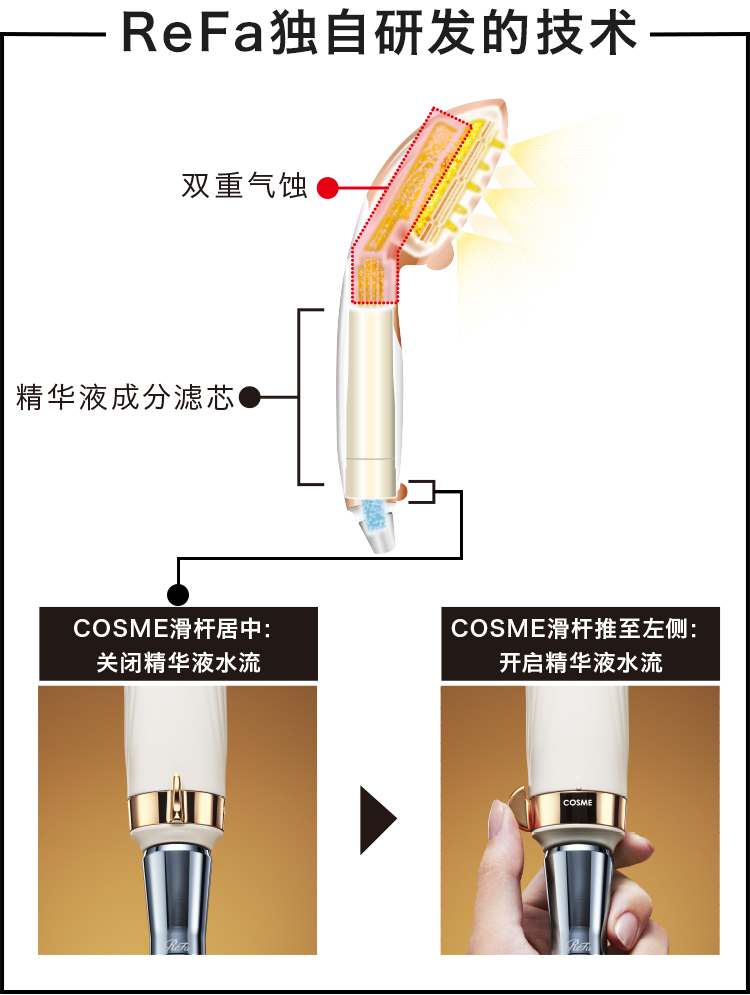 ReFa独自研发的技术

双重气蚀

精华液成分滤芯

COSME滑杆居中:
关闭精华液水流

COSME滑杆推至左侧:
开启精华液水流

ReFa

COSME

ReFa