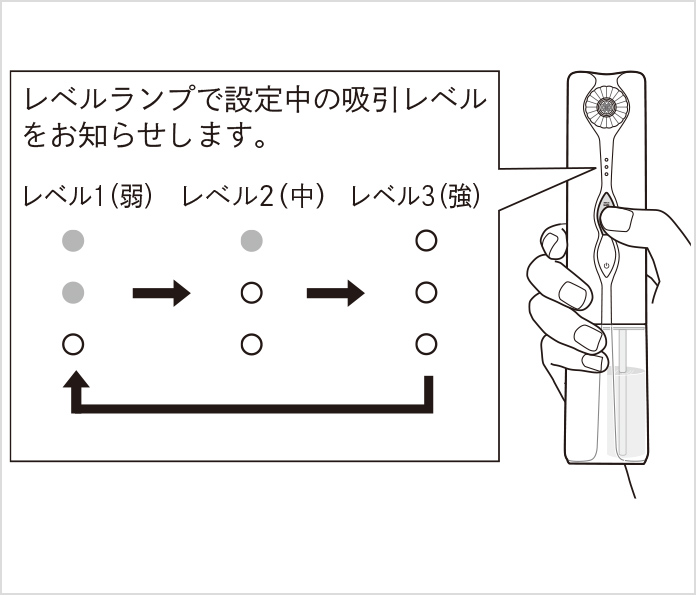 レベルランプで設定中の吸引レベルをお知らせします。

レベル1(弱)　レベル2(中)　レベル3(強)